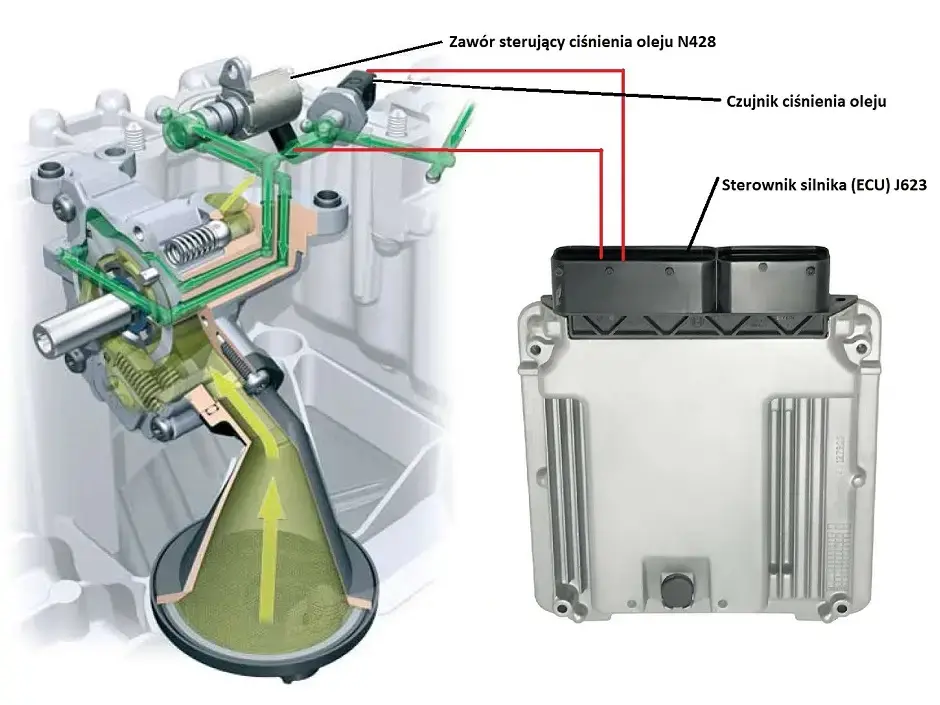 Zawór sterujący ciśnienia oleju N428

Czujnik ciśnienia oleju

Sterownik silnika (ECU) J623